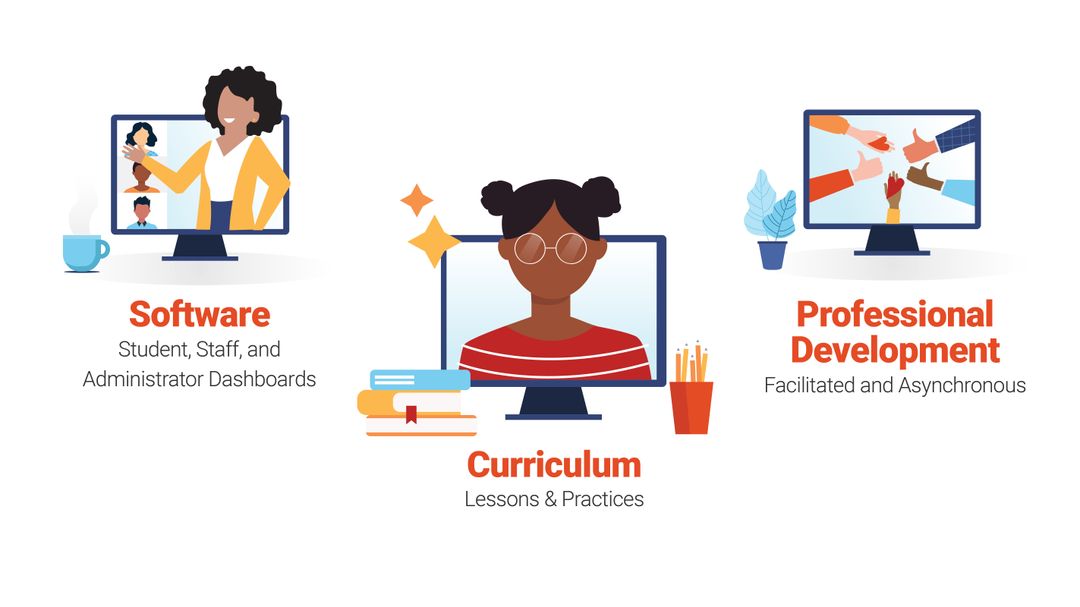 Software
Student, Staff, and Administrator Dashboards

Curriculum
Lessons & Practices

Professional Development
Facilitated and Asynchronous